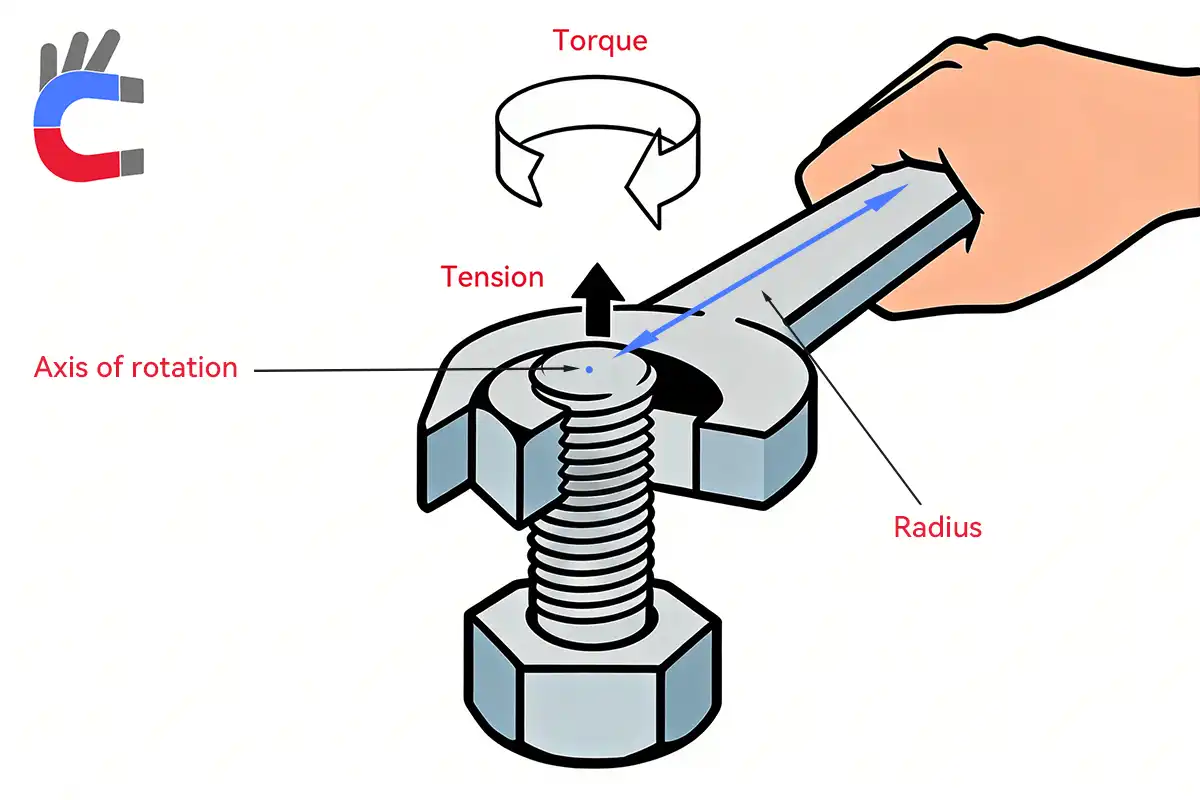 Torque

Tension

Axis of rotation

Radius